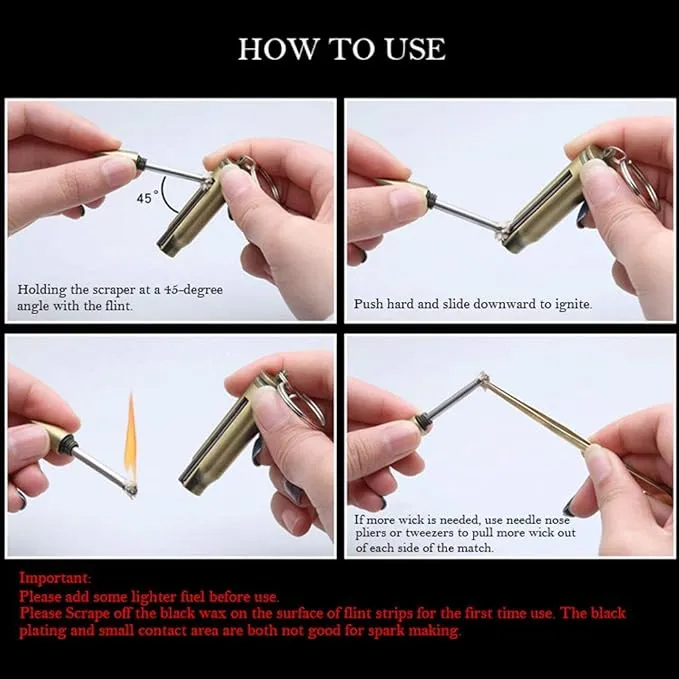 HOW TO USE

45°

Holding the scraper at a 45-degree angle with the flint.

Push hard and slide downward to ignite.

If more wick is needed, use needle nose pliers or tweezers to pull more wick out of each side of the match.

Important:
Please add some lighter fuel before use.
Please Scrape off the black wax on the surface of flint strips for the first time use. The black plating and small contact area are both not good for spark making.